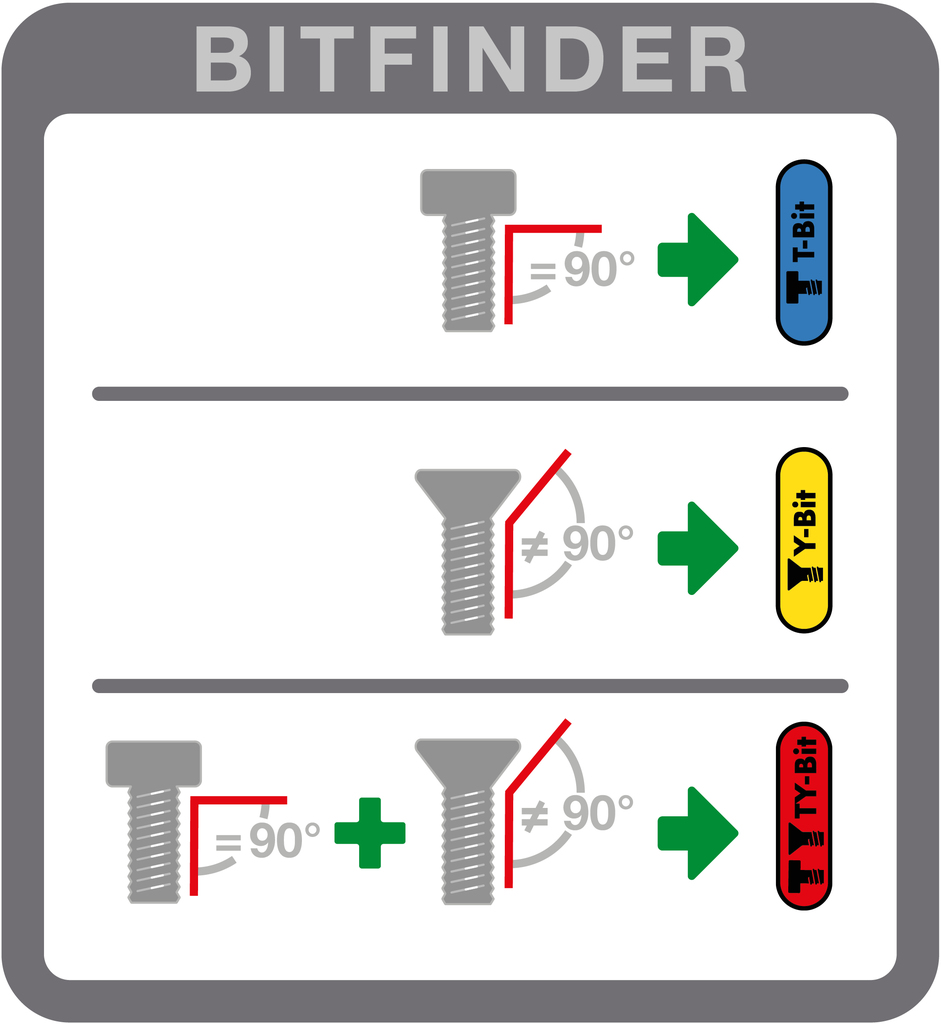 BITFINDER

$= 90°$

T-Bit

$\neq 90°$

Y-Bit

$= 90°$

$\neq 90°$

TY-Bit