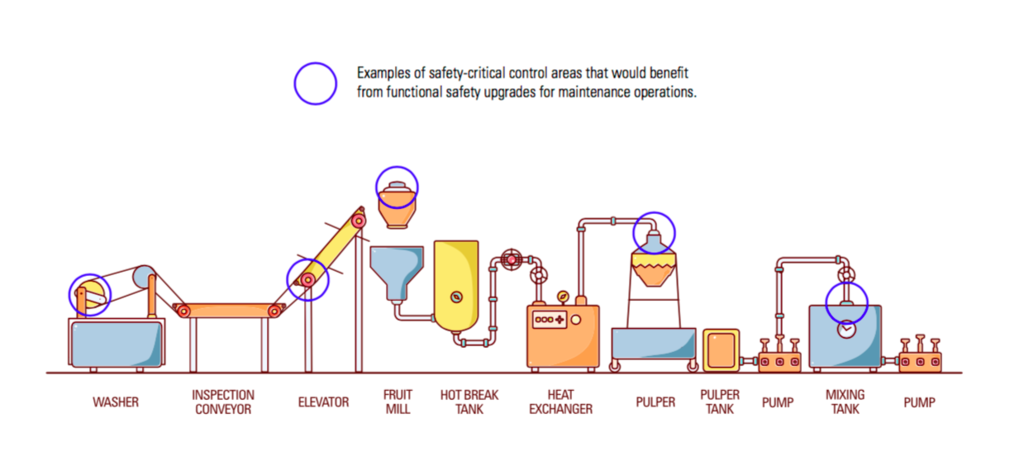 Examples of safety-critical control areas that would benefit from functional safety upgrades for maintenance operations.

WASHER

INSPECTION CONVEYOR

ELEVATOR

FRUIT MILL

HOT BREAK TANK

HEAT EXCHANGER

PULPER

PULPER TANK

PUMP

MIXING TANK

PUMP