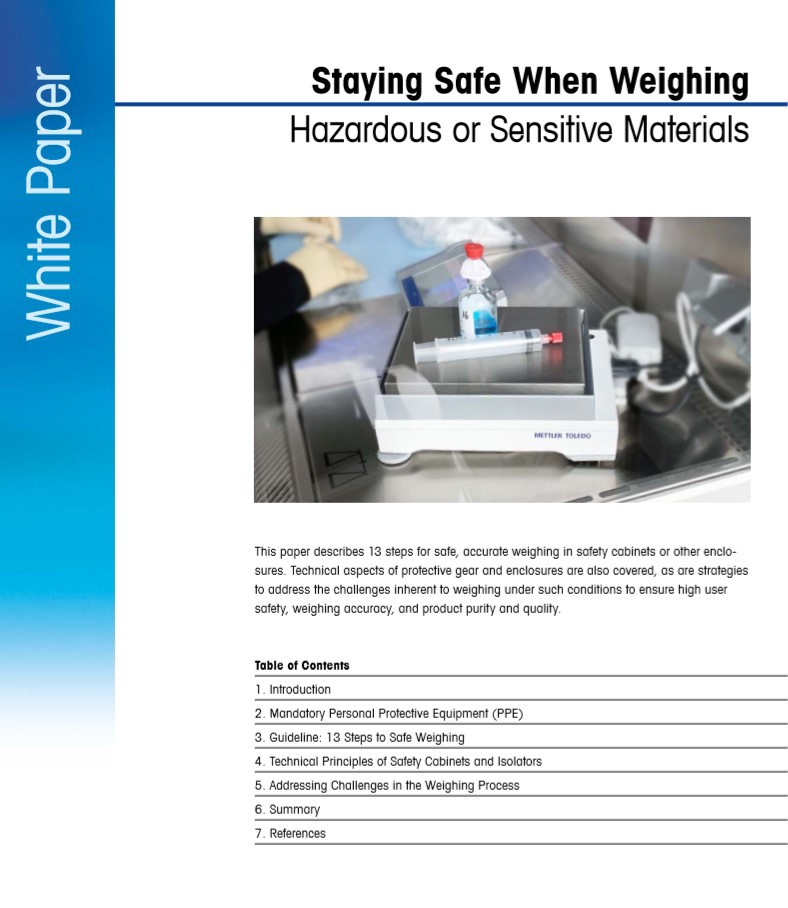 White Paper

Staying Safe When Weighing
Hazardous or Sensitive Materials

METTLER TOLEDO

This paper describes 13 steps for safe, accurate weighing in safety cabinets or other enclosures. Technical aspects of protective gear and enclosures are also covered, as are strategies to address the challenges inherent to weighing under such conditions to ensure high user safety, weighing accuracy, and product purity and quality.

Table of Contents
1. Introduction
2. Mandatory Personal Protective Equipment (PPE)
3. Guideline: 13 Steps to Safe Weighing
4. Technical Principles of Safety Cabinets and Isolators
5. Addressing Challenges in the Weighing Process
6. Summary
7. References